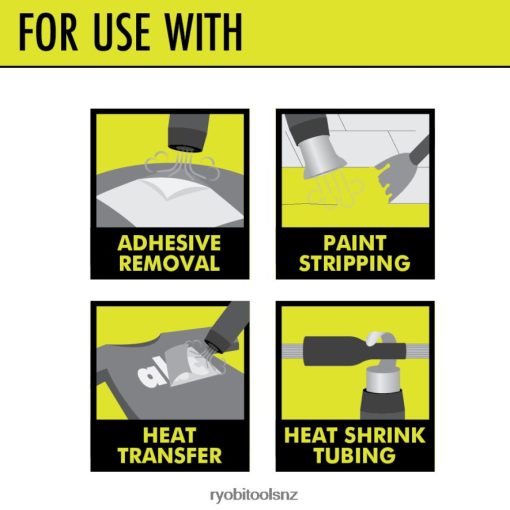 FOR USE WITH

ADHESIVE REMOVAL

PAINT STRIPPING

HEAT TRANSFER

HEAT SHRINK TUBING

ryobitoolsnz