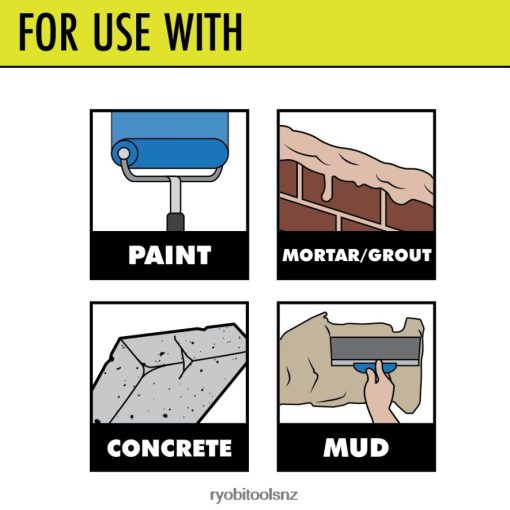 FOR USE WITH

PAINT

MORTAR/GROUT

CONCRETE

MUD

ryobitoolsnz